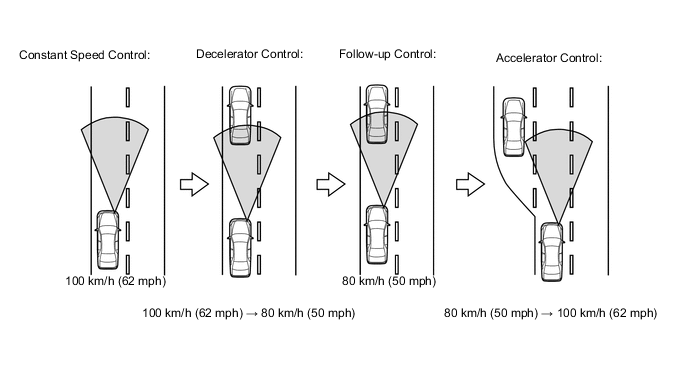 Constant Speed Control:

Decelerator Control:

Follow-up Control:

Accelerator Control:

100 km/h (62 mph)

80 km/h (50 mph)

100 km/h (62 mph) → 80 km/h (50 mph)

80 km/h (50 mph) → 100 km/h (62 mph)