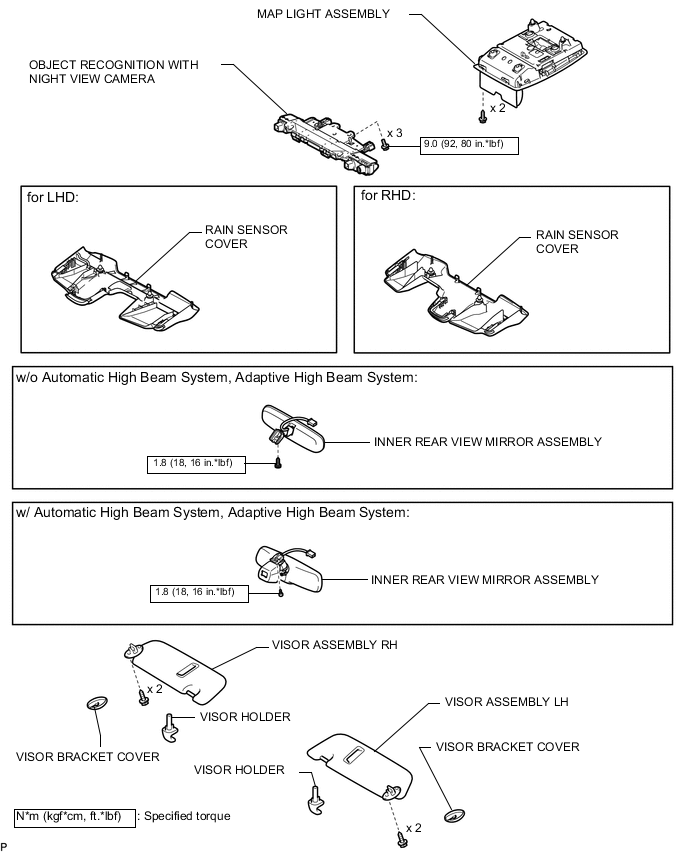 MAP LIGHT ASSEMBLY

OBJECT RECOGNITION WITH NIGHT VIEW CAMERA

x 2

x 3

9.0 (92, 80 in.*lbf)

for LHD:

RAIN SENSOR COVER

for RHD:

RAIN SENSOR COVER

w/o Automatic High Beam System, Adaptive High Beam System:

INNER REAR VIEW MIRROR ASSEMBLY

1.8 (18, 16 in.*lbf)

w/ Automatic High Beam System, Adaptive High Beam System:

INNER REAR VIEW MIRROR ASSEMBLY

1.8 (18, 16 in.*lbf)

VISOR ASSEMBLY RH

x 2

VISOR HOLDER

VISOR BRACKET COVER

VISOR ASSEMBLY LH

VISOR BRACKET COVER

VISOR HOLDER

x 2

N*m (kgf*cm, ft.*lbf) : Specified torque

P