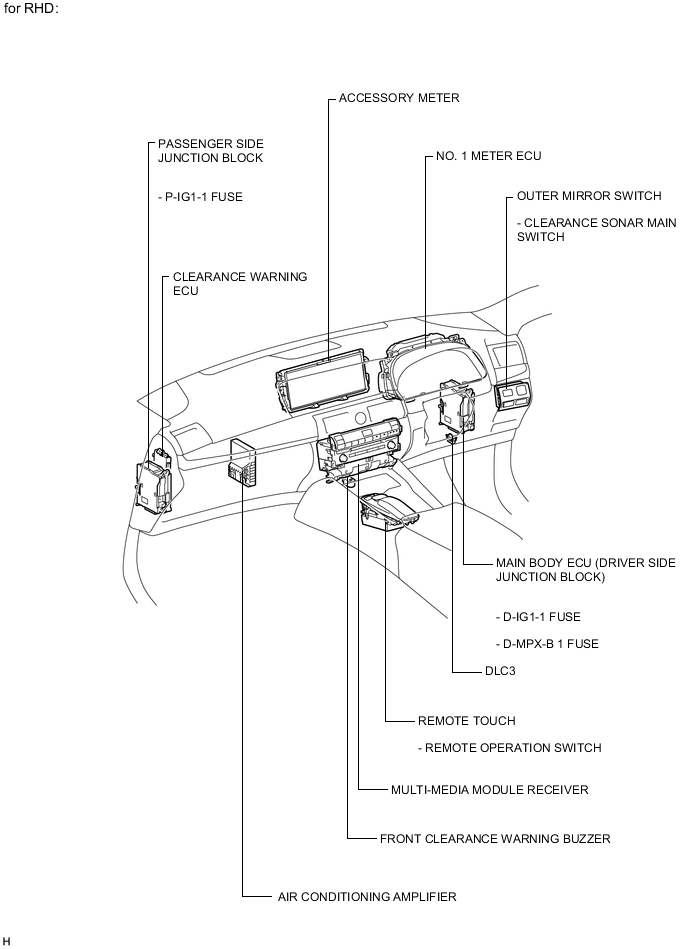 for RHD:

ACCESSORY METER

PASSENGER SIDE JUNCTION BLOCK

- P-IG1-1 FUSE

NO. 1 METER ECU

OUTER MIRROR SWITCH

- CLEARANCE SONAR MAIN SWITCH

CLEARANCE WARNING ECU

MAIN BODY ECU (DRIVER SIDE JUNCTION BLOCK)

- D-IG1-1 FUSE

- D-MPX-B 1 FUSE

DLC3

REMOTE TOUCH

- REMOTE OPERATION SWITCH

MULTI-MEDIA MODULE RECEIVER

FRONT CLEARANCE WARNING BUZZER

AIR CONDITIONING AMPLIFIER

H