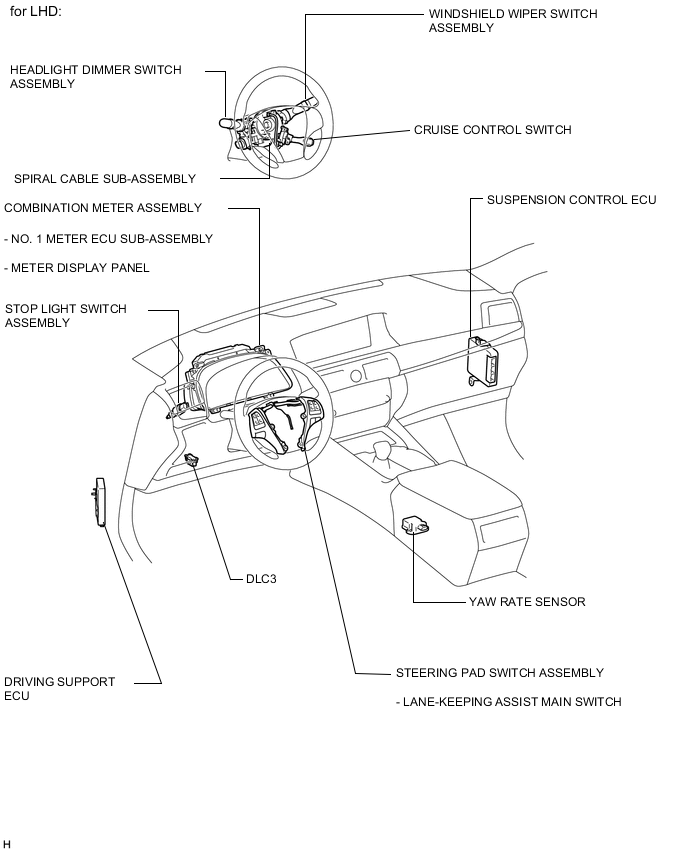 for LHD:

WINDSHIELD WIPER SWITCH ASSEMBLY

HEADLIGHT DIMMER SWITCH ASSEMBLY

CRUISE CONTROL SWITCH

SPIRAL CABLE SUB-ASSEMBLY

COMBINATION METER ASSEMBLY

- NO. 1 METER ECU SUB-ASSEMBLY

- METER DISPLAY PANEL

SUSPENSION CONTROL ECU

STOP LIGHT SWITCH ASSEMBLY

DLC3

YAW RATE SENSOR

DRIVING SUPPORT ECU

STEERING PAD SWITCH ASSEMBLY

- LANE-KEEPING ASSIST MAIN SWITCH

H