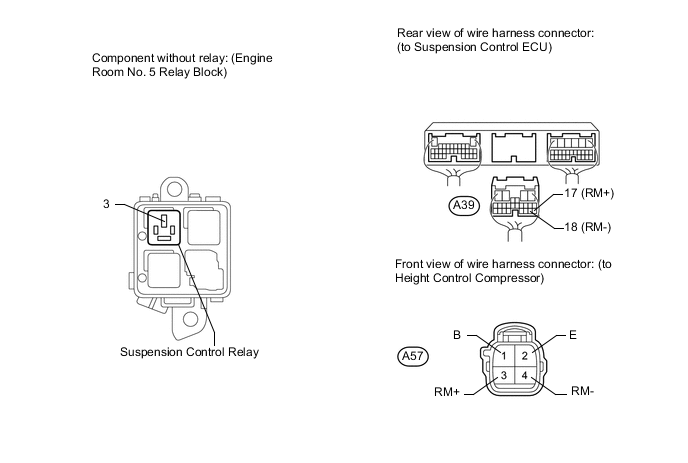 Component without relay: (Engine Room No. 5 Relay Block)

3

Suspension Control Relay

Rear view of wire harness connector: (to Suspension Control ECU)

A39

17 (RM+)

18 (RM-)

Front view of wire harness connector: (to Height Control Compressor)

A57

B

E

1

2

3

4

RM+

RM-