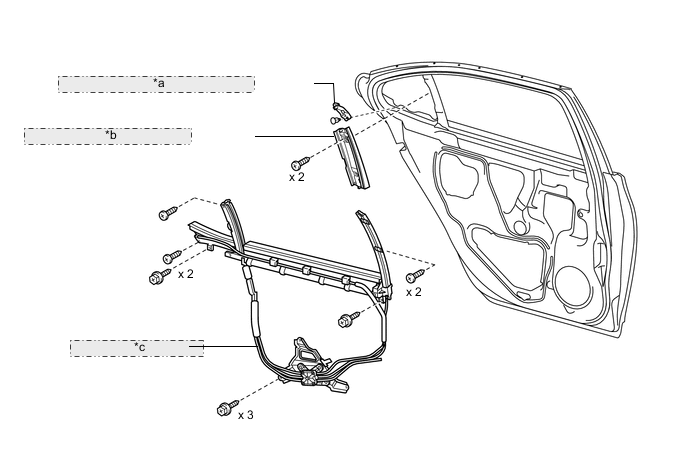 *a

*b

x 2

x 2

x 2

*c

x 3