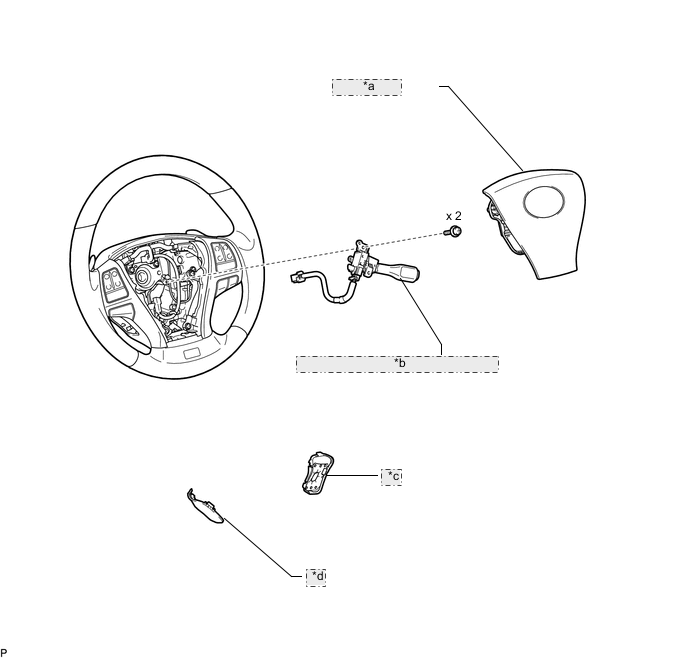 *a

x 2

*b

*c

*d

P