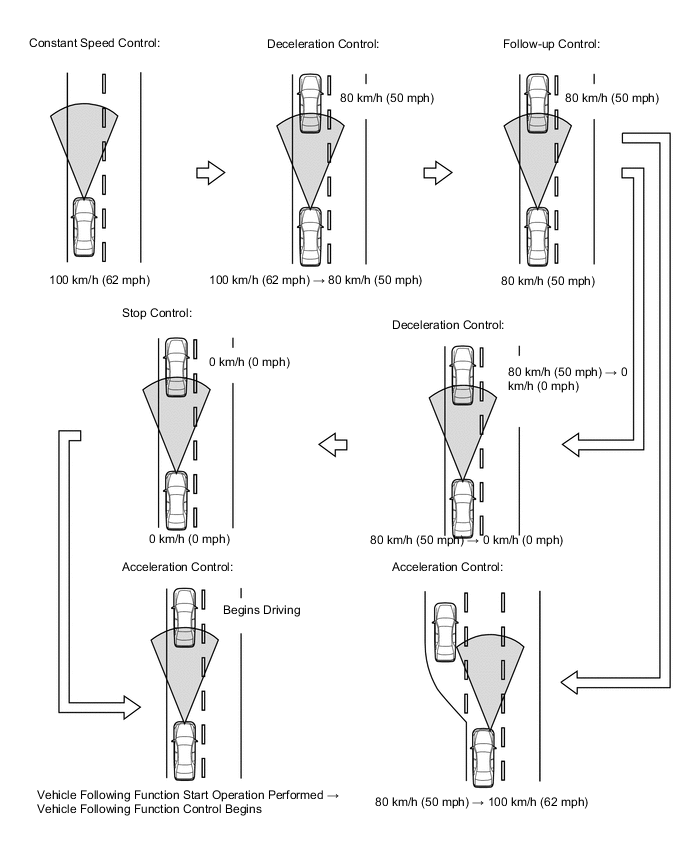 Constant Speed Control:

100 km/h (62 mph)

Deceleration Control:

80 km/h (50 mph)

100 km/h (62 mph) → 80 km/h (50 mph)

Follow-up Control:

80 km/h (50 mph)

80 km/h (50 mph)

Stop Control:

0 km/h (0 mph)

0 km/h (0 mph)

Deceleration Control:

80 km/h (50 mph) → 0 km/h (0 mph)

80 km/h (50 mph) → 0 km/h (0 mph)

Acceleration Control:

Begins Driving

Vehicle Following Function Start Operation Performed → Vehicle Following Function Control Begins

Acceleration Control:

80 km/h (50 mph) → 100 km/h (62 mph)