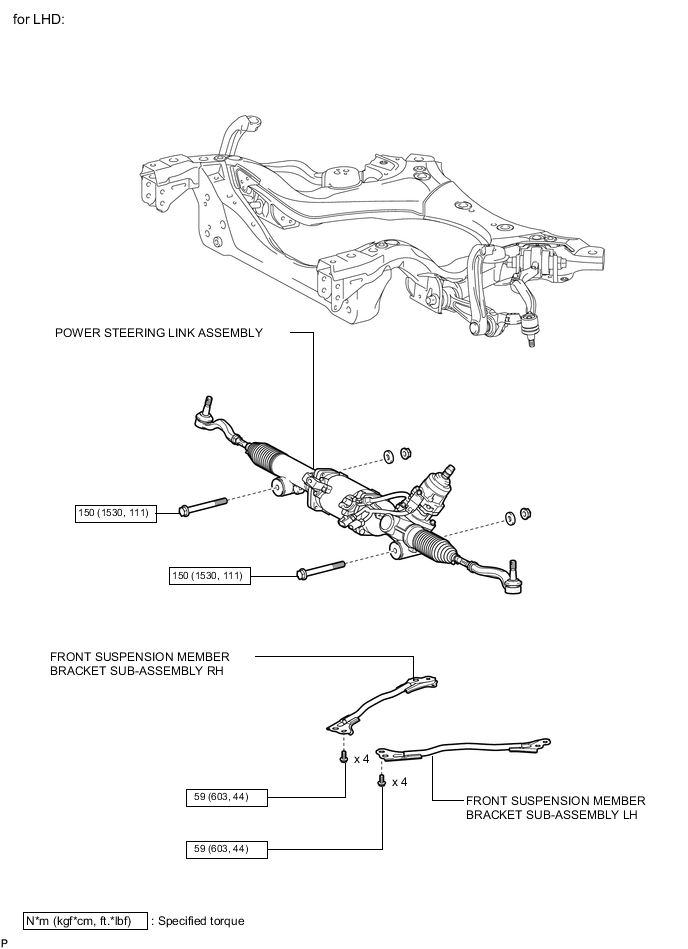 for LHD:

POWER STEERING LINK ASSEMBLY

150 (1530, 111)

150 (1530, 111)

FRONT SUSPENSION MEMBER BRACKET SUB-ASSEMBLY RH

x 4

x 4

59 (603, 44)

FRONT SUSPENSION MEMBER BRACKET SUB-ASSEMBLY LH

59 (603, 44)

N*m (kgf*cm, ft.*lbf) : Specified torque

P