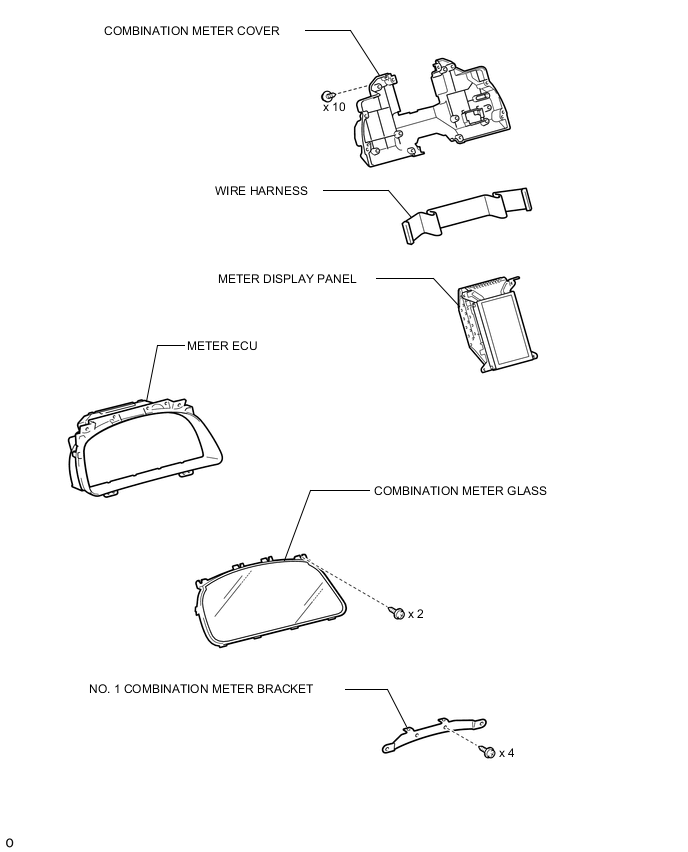 COMBINATION METER COVER

x 10

WIRE HARNESS

METER DISPLAY PANEL

METER ECU

COMBINATION METER GLASS

x 2

NO. 1 COMBINATION METER BRACKET

x 4

O