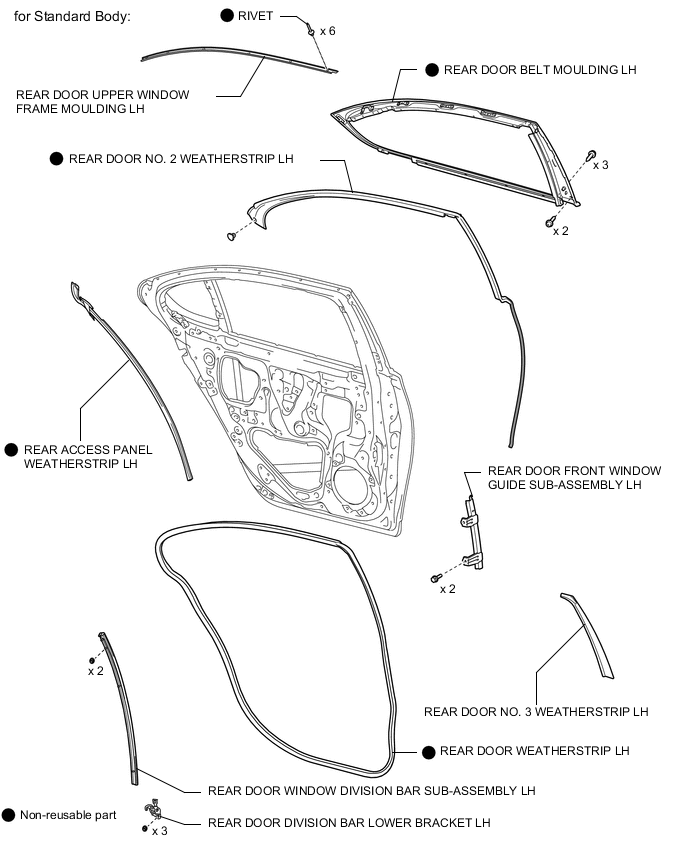 for Standard Body:

● RIVET

x 6

REAR DOOR UPPER WINDOW FRAME MOULDING LH

● REAR DOOR BELT MOULDING LH

● REAR DOOR NO. 2 WEATHERSTRIP LH

x 3

x 2

● REAR ACCESS PANEL WEATHERSTRIP LH

REAR DOOR FRONT WINDOW GUIDE SUB-ASSEMBLY LH

x 2

x 2

REAR DOOR NO. 3 WEATHERSTRIP LH

● REAR DOOR WEATHERSTRIP LH

REAR DOOR WINDOW DIVISION BAR SUB-ASSEMBLY LH

● Non-reusable part

x 3

REAR DOOR DIVISION BAR LOWER BRACKET LH