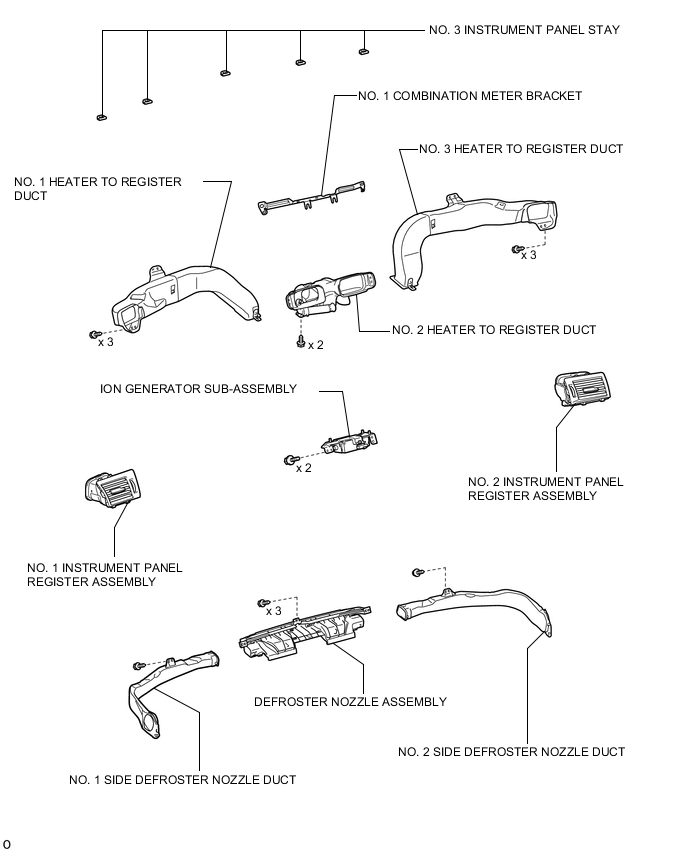 NO. 3 INSTRUMENT PANEL STAY

NO. 1 COMBINATION METER BRACKET

NO. 3 HEATER TO REGISTER DUCT

NO. 1 HEATER TO REGISTER DUCT

x 3

x 3

x 2

NO. 2 HEATER TO REGISTER DUCT

ION GENERATOR SUB-ASSEMBLY

x 2

NO. 2 INSTRUMENT PANEL REGISTER ASSEMBLY

NO. 1 INSTRUMENT PANEL REGISTER ASSEMBLY

x 3

DEFROSTER NOZZLE ASSEMBLY

NO. 2 SIDE DEFROSTER NOZZLE DUCT

NO. 1 SIDE DEFROSTER NOZZLE DUCT

0