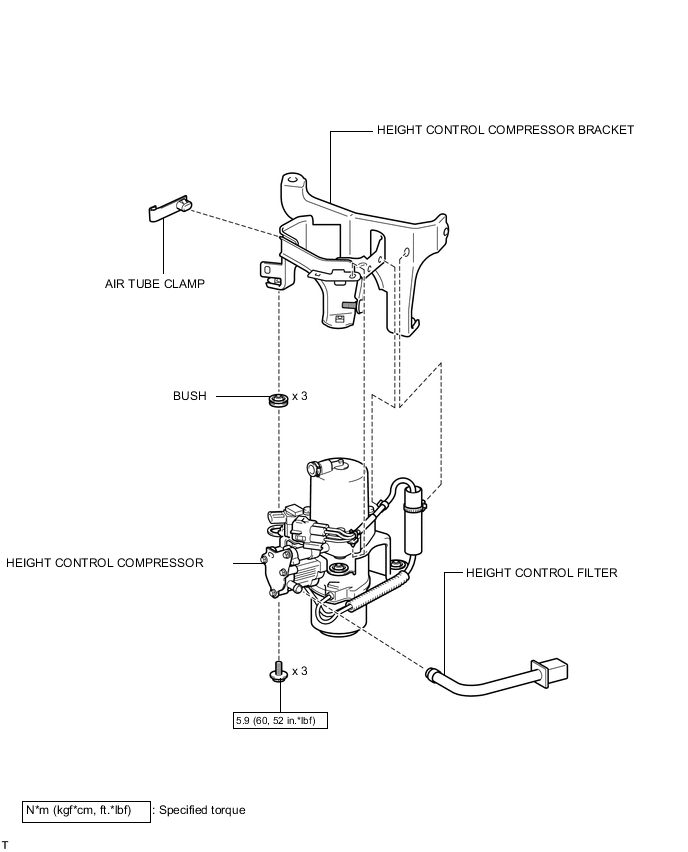 HEIGHT CONTROL COMPRESSOR BRACKET

AIR TUBE CLAMP

BUSH

x 3

HEIGHT CONTROL COMPRESSOR

HEIGHT CONTROL FILTER

x 3

5.9 (60, 52 in.*lbf)

N*m (kgf*cm, ft.*lbf) : Specified torque

T