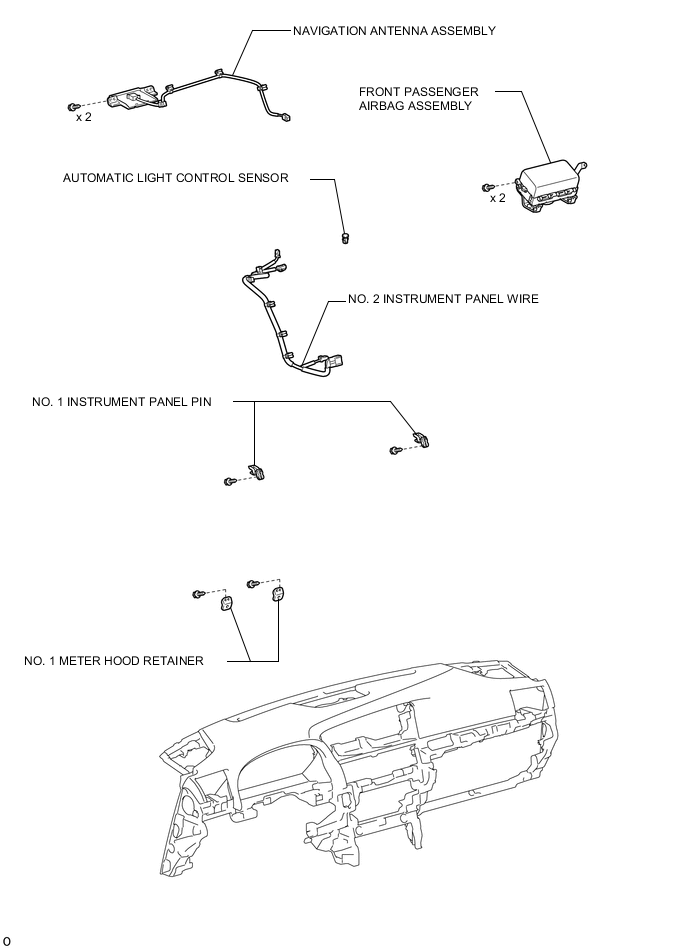 NAVIGATION ANTENNA ASSEMBLY

x 2

FRONT PASSENGER AIRBAG ASSEMBLY

x 2

AUTOMATIC LIGHT CONTROL SENSOR

NO. 2 INSTRUMENT PANEL WIRE

NO. 1 INSTRUMENT PANEL PIN

NO. 1 METER HOOD RETAINER

O