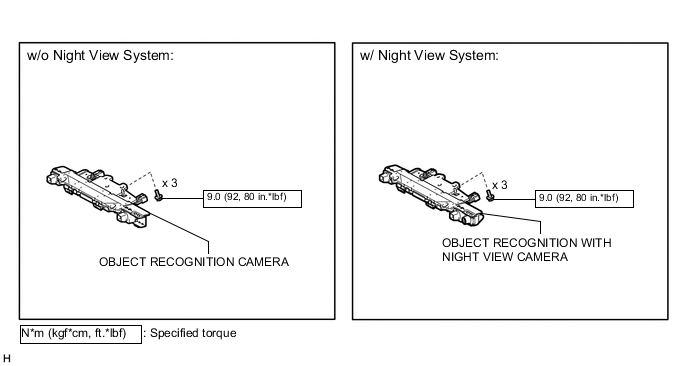 w/o Night View System:

x 3

9.0 (92, 80 in.*lbf)

OBJECT RECOGNITION CAMERA

w/ Night View System:

x 3

9.0 (92, 80 in.*lbf)

OBJECT RECOGNITION WITH NIGHT VIEW CAMERA

N*m (kgf*cm, ft.*lbf) : Specified torque

H