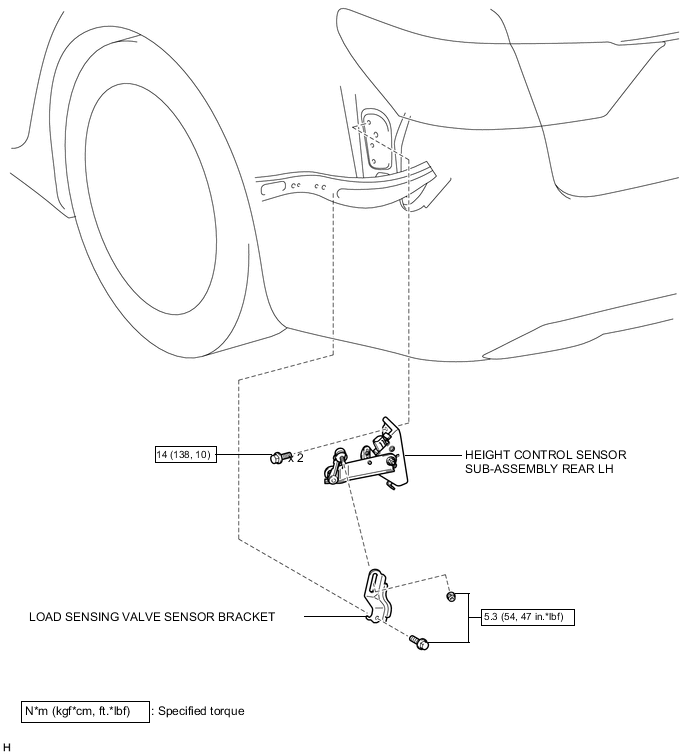 14 (138, 10)

x 2

HEIGHT CONTROL SENSOR SUB-ASSEMBLY REAR LH

LOAD SENSING VALVE SENSOR BRACKET

5.3 (54, 47 in.*lbf)

N*m (kgf*cm, ft.*lbf) : Specified torque

H