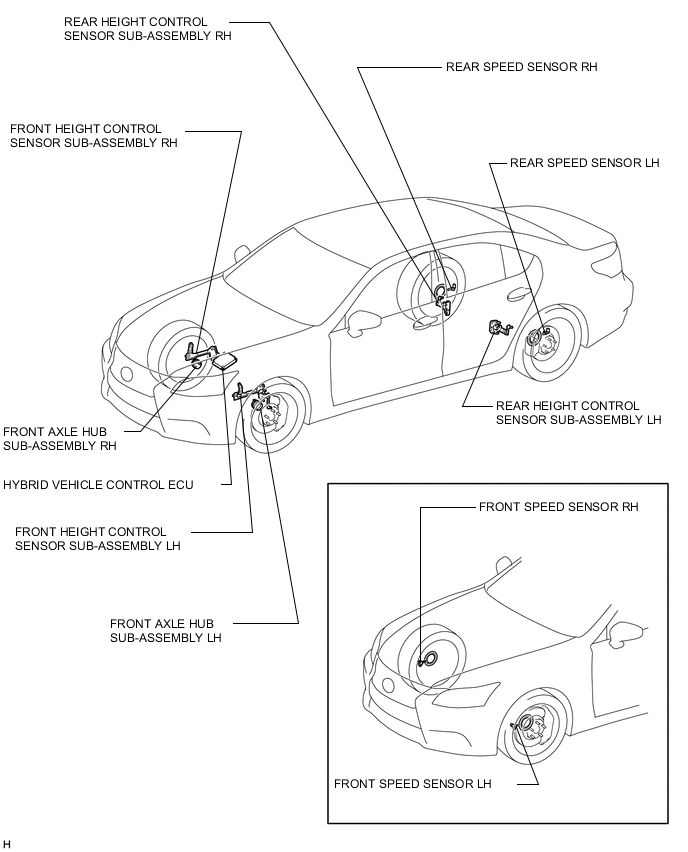 REAR HEIGHT CONTROL SENSOR SUB-ASSEMBLY RH

REAR SPEED SENSOR RH

FRONT HEIGHT CONTROL SENSOR SUB-ASSEMBLY RH

REAR SPEED SENSOR LH

REAR HEIGHT CONTROL SENSOR SUB-ASSEMBLY LH

FRONT AXLE HUB SUB-ASSEMBLY RH

HYBRID VEHICLE CONTROL ECU

FRONT HEIGHT CONTROL SENSOR SUB-ASSEMBLY LH

FRONT AXLE HUB SUB-ASSEMBLY LH

FRONT SPEED SENSOR RH

FRONT SPEED SENSOR LH

H