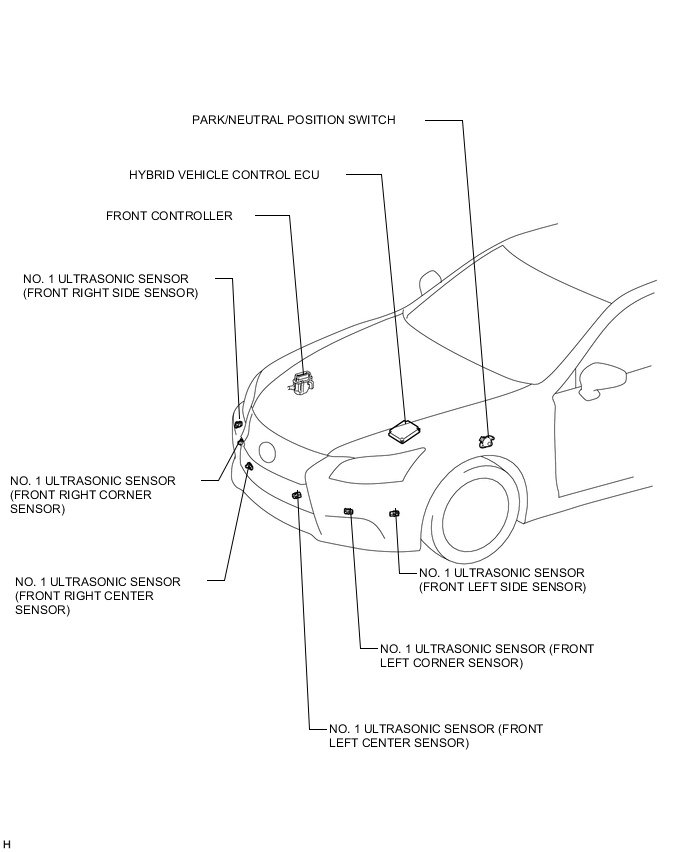 PARK/NEUTRAL POSITION SWITCH

HYBRID VEHICLE CONTROL ECU

FRONT CONTROLLER

NO. 1 ULTRASONIC SENSOR
(FRONT RIGHT SIDE SENSOR)

NO. 1 ULTRASONIC SENSOR
(FRONT RIGHT CORNER
SENSOR)

NO. 1 ULTRASONIC SENSOR
(FRONT RIGHT CENTER
SENSOR)

NO. 1 ULTRASONIC SENSOR
(FRONT LEFT SIDE SENSOR)

NO. 1 ULTRASONIC SENSOR (FRONT
LEFT CORNER SENSOR)

NO. 1 ULTRASONIC SENSOR (FRONT
LEFT CENTER SENSOR)

H