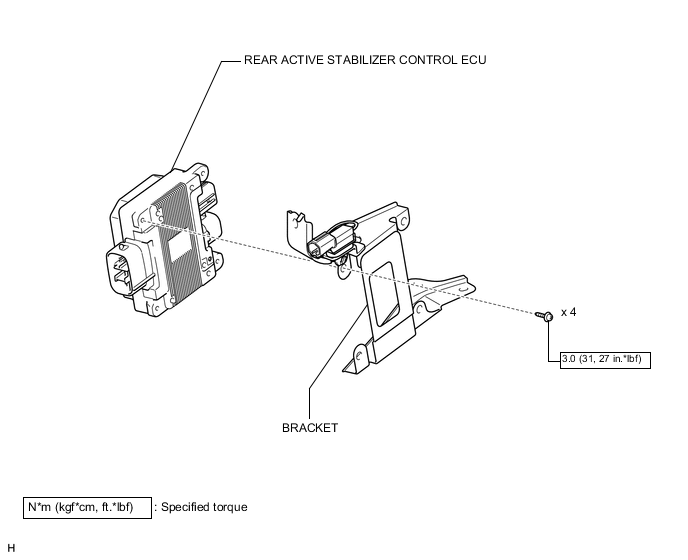 REAR ACTIVE STABILIZER CONTROL ECU

x 4

3.0 (31, 27 in.*lbf)

BRACKET

N*m (kgf*cm, ft.*lbf) : Specified torque

H