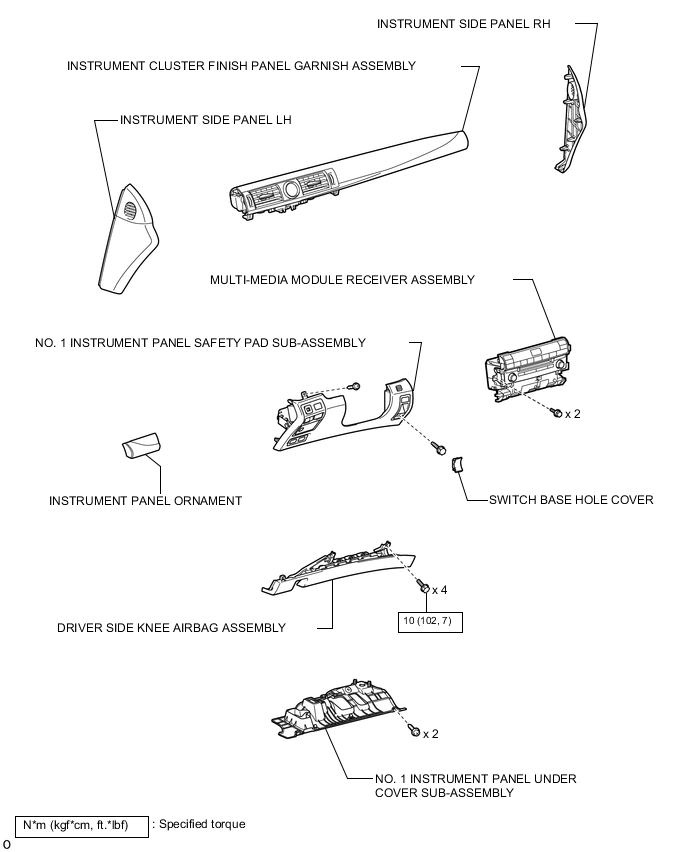 INSTRUMENT SIDE PANEL RH

INSTRUMENT CLUSTER FINISH PANEL GARNISH ASSEMBLY

INSTRUMENT SIDE PANEL LH

MULTI-MEDIA MODULE RECEIVER ASSEMBLY

NO. 1 INSTRUMENT PANEL SAFETY PAD SUB-ASSEMBLY

x 2

INSTRUMENT PANEL ORNAMENT

SWITCH BASE HOLE COVER

x 4

10 (102, 7)

DRIVER SIDE KNEE AIRBAG ASSEMBLY

x 2

NO. 1 INSTRUMENT PANEL UNDER COVER SUB-ASSEMBLY

N*m (kgf*cm, ft.*lbf) : Specified torque

O