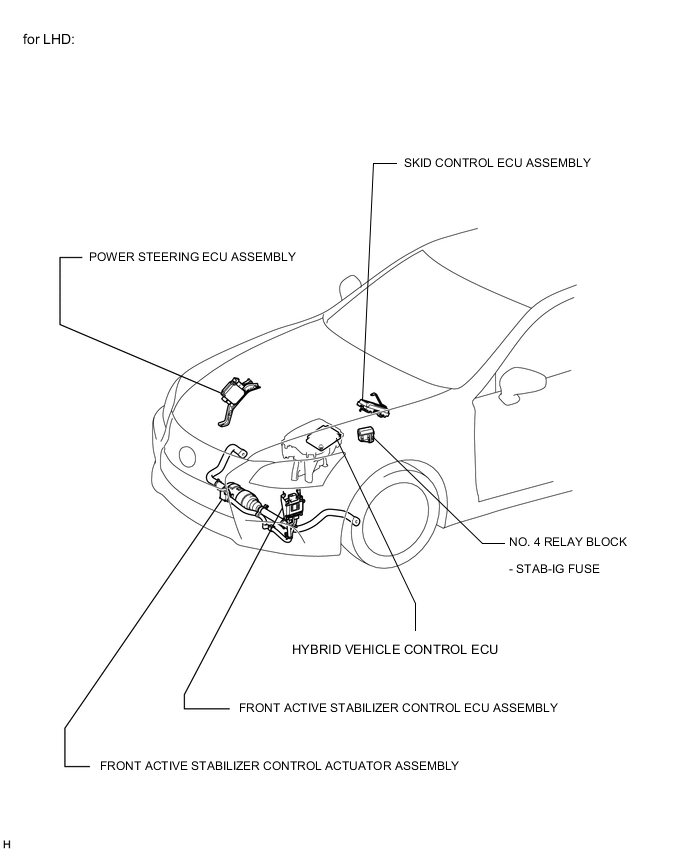 for LHD:

SKID CONTROL ECU ASSEMBLY

POWER STEERING ECU ASSEMBLY

NO. 4 RELAY BLOCK

- STAB-IG FUSE

HYBRID VEHICLE CONTROL ECU

FRONT ACTIVE STABILIZER CONTROL ECU ASSEMBLY

FRONT ACTIVE STABILIZER CONTROL ACTUATOR ASSEMBLY

H