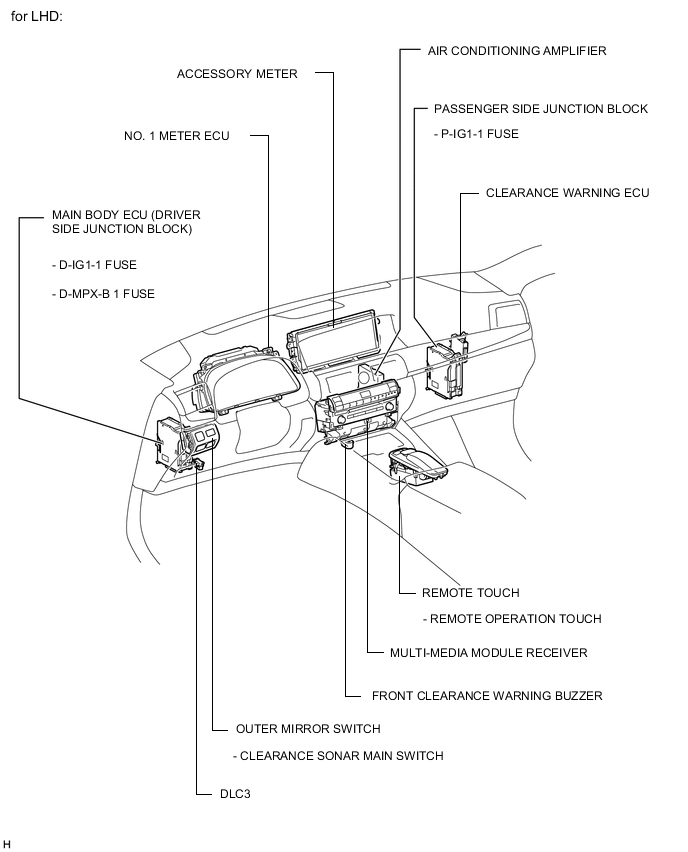 for LHD:

AIR CONDITIONING AMPLIFIER

ACCESSORY METER

PASSENGER SIDE JUNCTION BLOCK

- P-IG1-1 FUSE

NO. 1 METER ECU

CLEARANCE WARNING ECU

MAIN BODY ECU (DRIVER SIDE JUNCTION BLOCK)

- D-IG1-1 FUSE

- D-MPX-B 1 FUSE

REMOTE TOUCH

- REMOTE OPERATION TOUCH

MULTI-MEDIA MODULE RECEIVER

FRONT CLEARANCE WARNING BUZZER

OUTER MIRROR SWITCH

- CLEARANCE SONAR MAIN SWITCH

DLC3

H