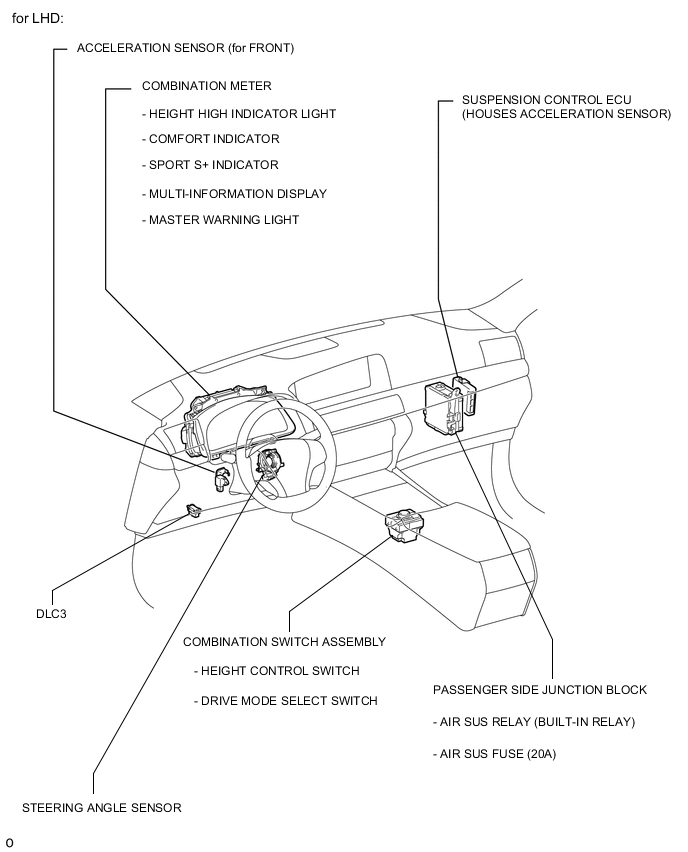 for LHD:

ACCELERATION SENSOR (for FRONT)

COMBINATION METER

- HEIGHT HIGH INDICATOR LIGHT

- COMFORT INDICATOR

- SPORT S+ INDICATOR

- MULTI-INFORMATION DISPLAY

- MASTER WARNING LIGHT

SUSPENSION CONTROL ECU (HOUSES ACCELERATION SENSOR)

DLC3

COMBINATION SWITCH ASSEMBLY

- HEIGHT CONTROL SWITCH

- DRIVE MODE SELECT SWITCH

PASSENGER SIDE JUNCTION BLOCK

- AIR SUS RELAY (BUILT-IN RELAY)

- AIR SUS FUSE (20A)

STEERING ANGLE SENSOR

o