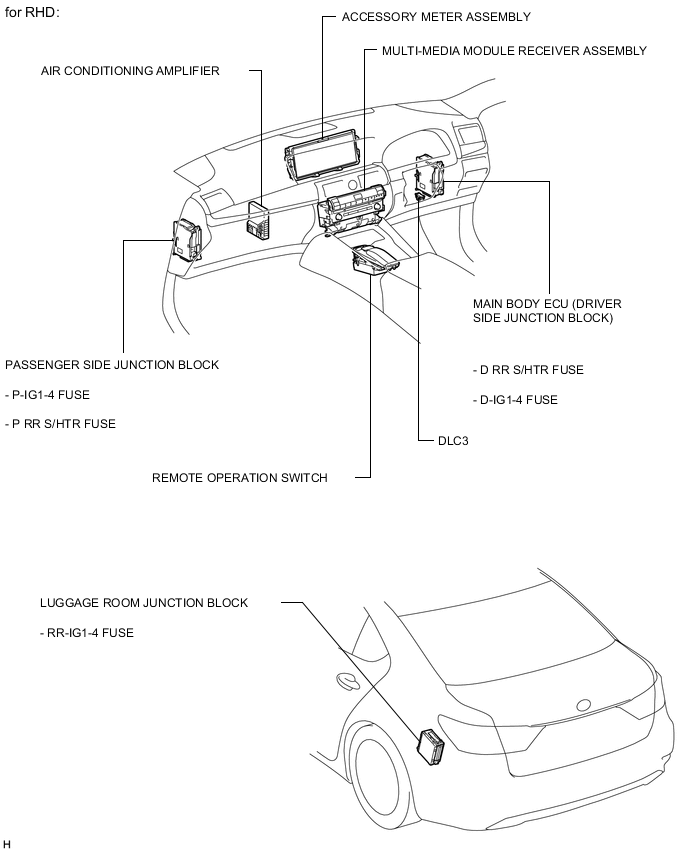 for RHD:

ACCESSORY METER ASSEMBLY

MULTI-MEDIA MODULE RECEIVER ASSEMBLY

AIR CONDITIONING AMPLIFIER

MAIN BODY ECU (DRIVER SIDE JUNCTION BLOCK)

- D RR S/HTR FUSE

- D-IG1-4 FUSE

PASSENGER SIDE JUNCTION BLOCK

- P-IG1-4 FUSE

- P RR S/HTR FUSE

DLC3

REMOTE OPERATION SWITCH

LUGGAGE ROOM JUNCTION BLOCK

- RR-IG1-4 FUSE

H