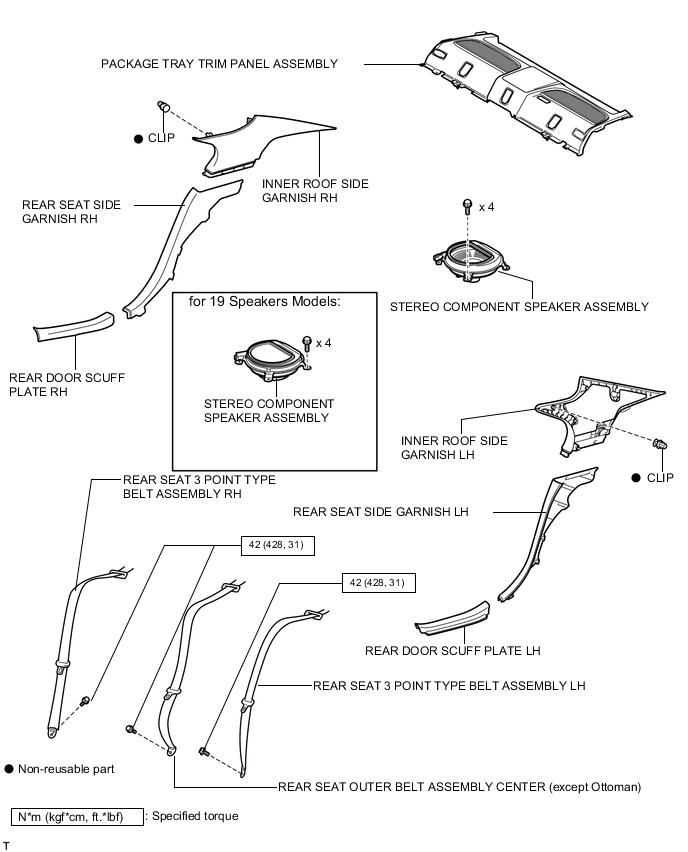 PACKAGE TRAY TRIM PANEL ASSEMBLY

● CLIP

INNER ROOF SIDE GARNISH RH

REAR SEAT SIDE GARNISH RH

x 4

STEREO COMPONENT SPEAKER ASSEMBLY

for 19 Speakers Models:

x 4

STEREO COMPONENT SPEAKER ASSEMBLY

REAR DOOR SCUFF PLATE RH

INNER ROOF SIDE GARNISH LH

● CLIP

REAR SEAT 3 POINT TYPE BELT ASSEMBLY RH

REAR SEAT SIDE GARNISH LH

42 (428, 31)

42 (428, 31)

REAR DOOR SCUFF PLATE LH

REAR SEAT 3 POINT TYPE BELT ASSEMBLY LH

● Non-reusable part

REAR SEAT OUTER BELT ASSEMBLY CENTER (except Ottoman)

N*m (kgf*cm, ft.*lbf) : Specified torque

T