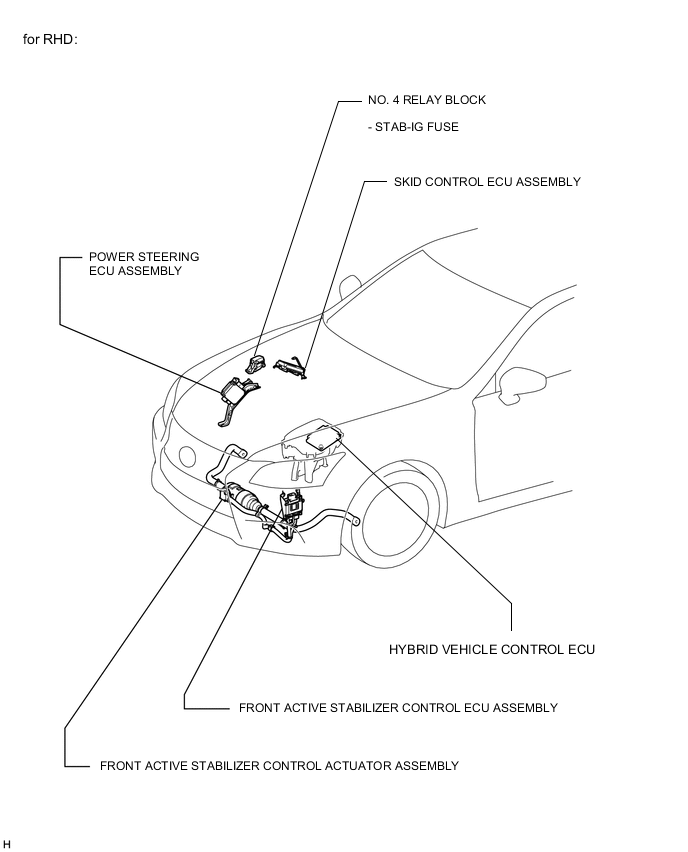 for RHD:

NO. 4 RELAY BLOCK

- STAB-IG FUSE

SKID CONTROL ECU ASSEMBLY

POWER STEERING ECU ASSEMBLY

HYBRID VEHICLE CONTROL ECU

FRONT ACTIVE STABILIZER CONTROL ECU ASSEMBLY

FRONT ACTIVE STABILIZER CONTROL ACTUATOR ASSEMBLY

H