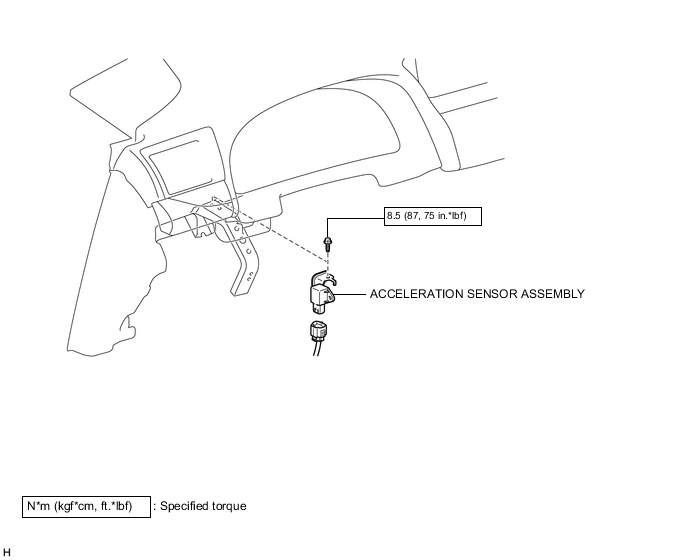 8.5 (87, 75 in.*lbf)

ACCELERATION SENSOR ASSEMBLY

N*m (kgf*cm, ft.*lbf) : Specified torque

H