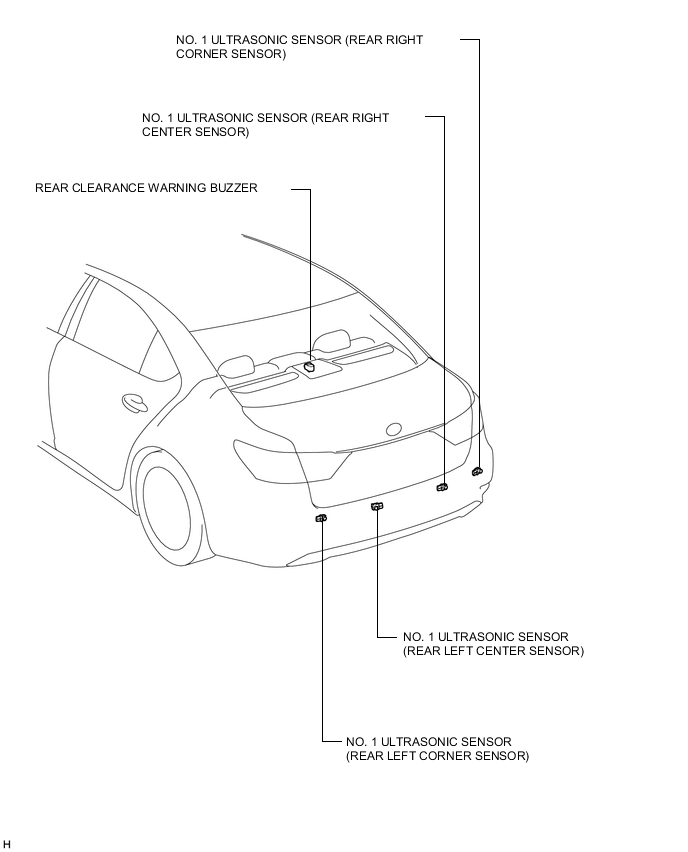 NO. 1 ULTRASONIC SENSOR (REAR RIGHT CORNER SENSOR)

NO. 1 ULTRASONIC SENSOR (REAR RIGHT CENTER SENSOR)

REAR CLEARANCE WARNING BUZZER

NO. 1 ULTRASONIC SENSOR (REAR LEFT CENTER SENSOR)

NO. 1 ULTRASONIC SENSOR (REAR LEFT CORNER SENSOR)

H