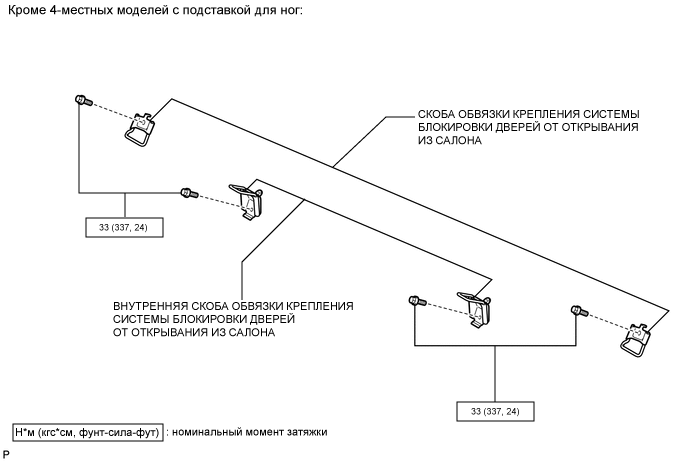 Кроме 4-местных моделей с подставкой для ног:

СКОБА ОБВЯЗКИ КРЕПЛЕНИЯ СИСТЕМЫ БЛОКИРОВКИ ДВЕРЕЙ ОТ ОТКРЫВАНИЯ ИЗ САЛОНА

33 (337, 24)

ВНУТРЕННЯЯ СКОБА ОБВЯЗКИ КРЕПЛЕНИЯ СИСТЕМЫ БЛОКИРОВКИ ДВЕРЕЙ ОТ ОТКРЫВАНИЯ ИЗ САЛОНА

33 (337, 24)

Н*м (кгс*см, фунт-сила-фут) : номинальный момент затяжки

P