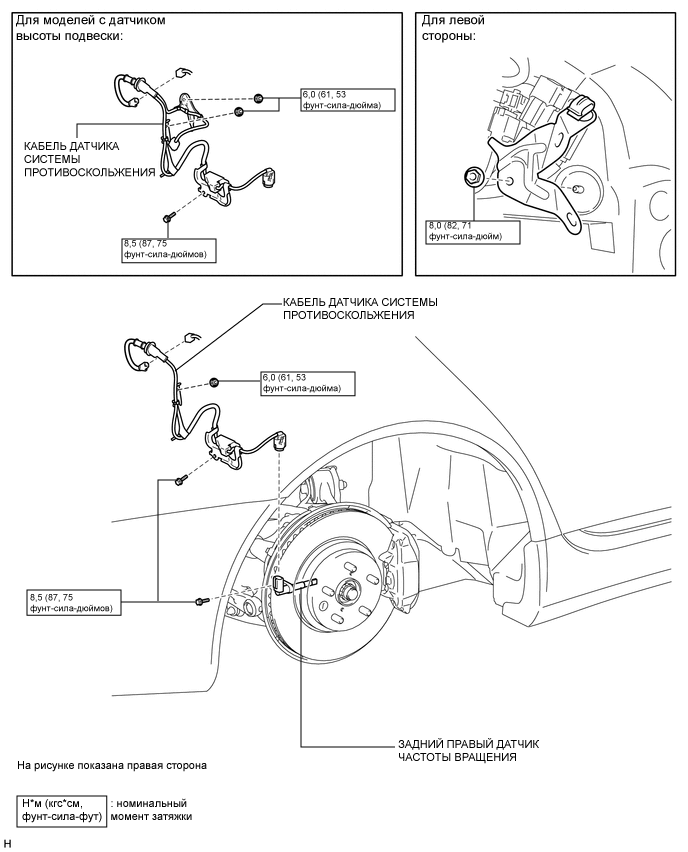 Для моделей с датчиком высоты подвески:

6,0 (61, 53 фунт-сила-дюйма)

КАБЕЛЬ ДАТЧИКА СИСТЕМЫ ПРОТИВОСКОЛЬЖЕНИЯ

8,5 (87, 75 фунт-сила-дюймов)

Для левой стороны:

8,0 (82, 71 фунт-сила-дюйм)

КАБЕЛЬ ДАТЧИКА СИСТЕМЫ ПРОТИВОСКОЛЬЖЕНИЯ

6,0 (61, 53 фунт-сила-дюйма)

8,5 (87, 75 фунт-сила-дюймов)

ЗАДНИЙ ПРАВЫЙ ДАТЧИК ЧАСТОТЫ ВРАЩЕНИЯ

На рисунке показана правая сторона

Н*м (кгс*см, фунт-сила-фут) : номинальный момент затяжки

H