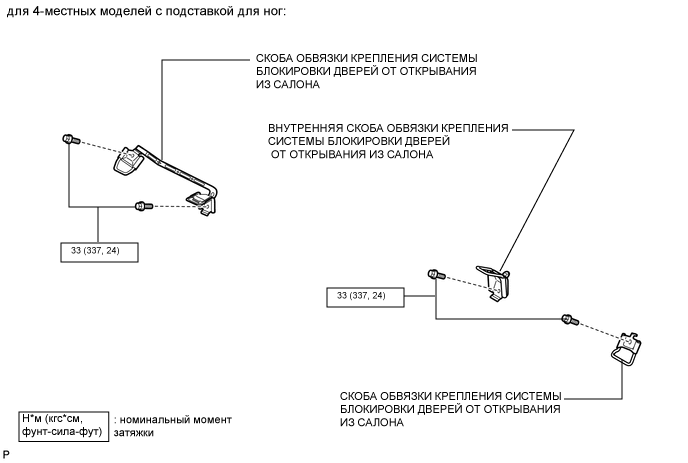 для 4-местных моделей с подставкой для ног:

СКОБА ОБВЯЗКИ КРЕПЛЕНИЯ СИСТЕМЫ БЛОКИРОВКИ ДВЕРЕЙ ОТ ОТКРЫВАНИЯ ИЗ САЛОНА

ВНУТРЕННЯЯ СКОБА ОБВЯЗКИ КРЕПЛЕНИЯ СИСТЕМЫ БЛОКИРОВКИ ДВЕРЕЙ ОТ ОТКРЫВАНИЯ ИЗ САЛОНА

33 (337, 24)

33 (337, 24)

СКОБА ОБВЯЗКИ КРЕПЛЕНИЯ СИСТЕМЫ БЛОКИРОВКИ ДВЕРЕЙ ОТ ОТКРЫВАНИЯ ИЗ САЛОНА

Н*м (кгс*см, фунт-сила-фут) : номинальный момент затяжки

P