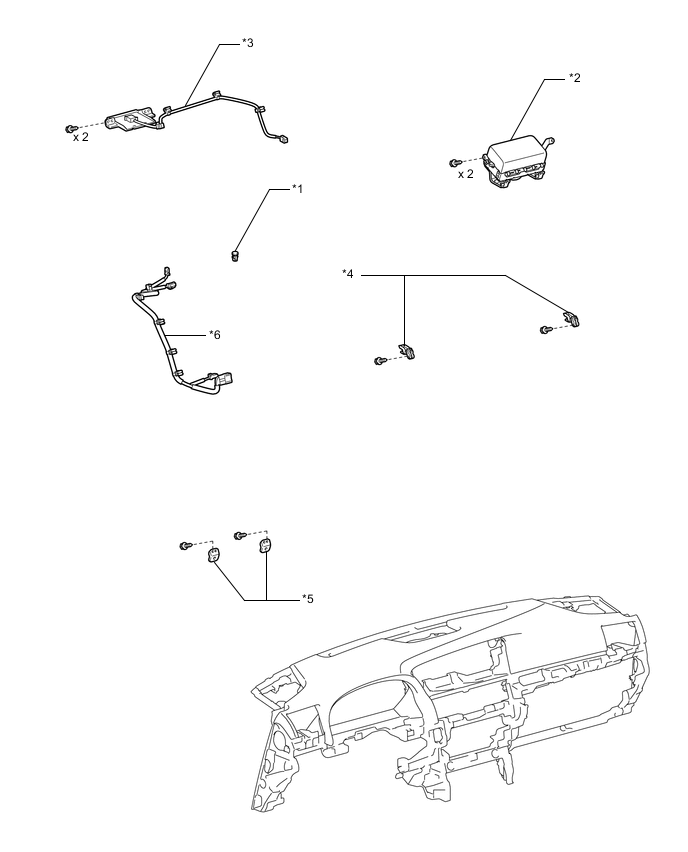 *3
x 2
*2
x 2
*1
*4
*6
*5