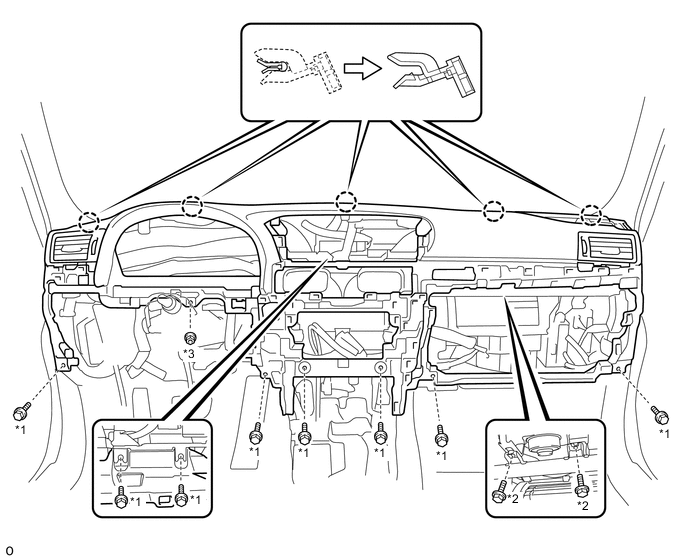 *3
*1
*1
*1
*1
*1
*1
*1
*1
*2
*2
o