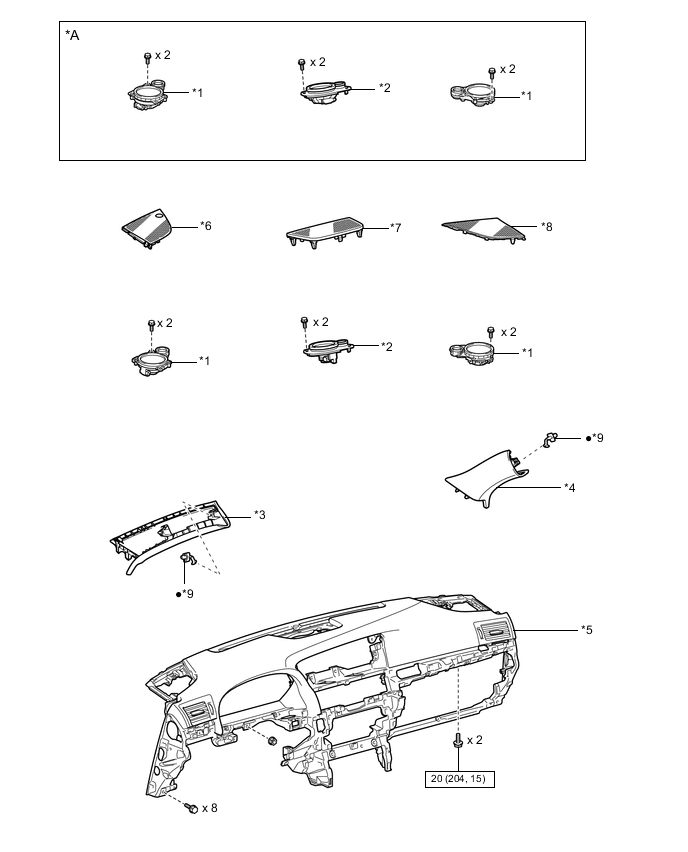 *A

x 2

*1

x 2

*2

x 2

*1

*6

*7

*8

x 2

*1

x 2

*2

x 2

*1

●*9

*4

*3

●*9

*5

x 2

20 (204, 15)

x 8