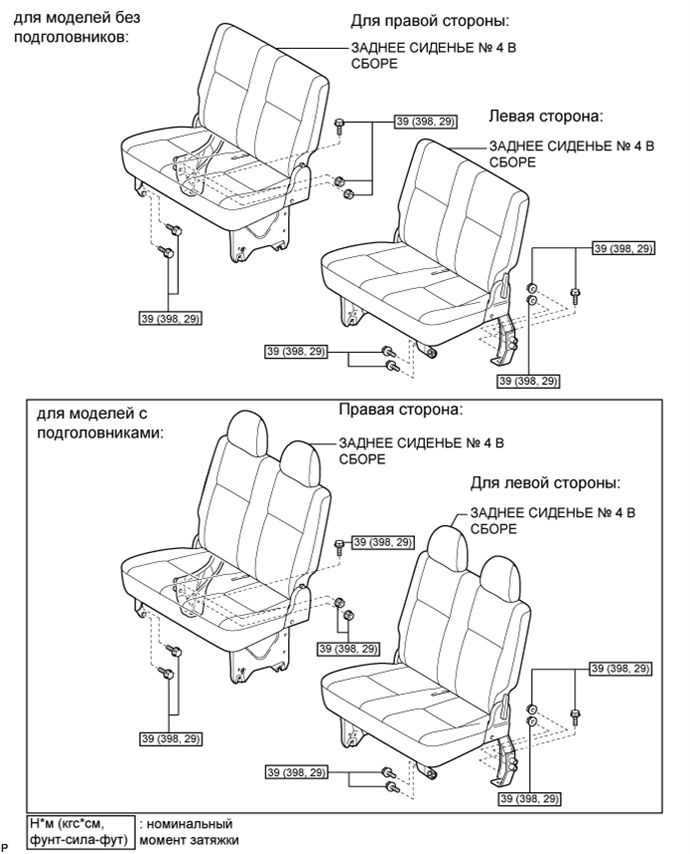 для моделей без подголовников:

Для правой стороны:

ЗАДНЕЕ СИДЕНЬЕ № 4 В СБОРЕ

39 (398, 29)

Левая сторона:

ЗАДНЕЕ СИДЕНЬЕ № 4 В СБОРЕ

39 (398, 29)

39 (398, 29)

39 (398, 29)

39 (398, 29)

для моделей с подголовниками:

Правая сторона:

ЗАДНЕЕ СИДЕНЬЕ № 4 В СБОРЕ

Для левой стороны:

ЗАДНЕЕ СИДЕНЬЕ № 4 В СБОРЕ

39 (398, 29)

39 (398, 29)

39 (398, 29)

39 (398, 29)

39 (398, 29)

39 (398, 29)

Н*м (кгс*см, фунт-сила-фут) : номинальный момент затяжки

P