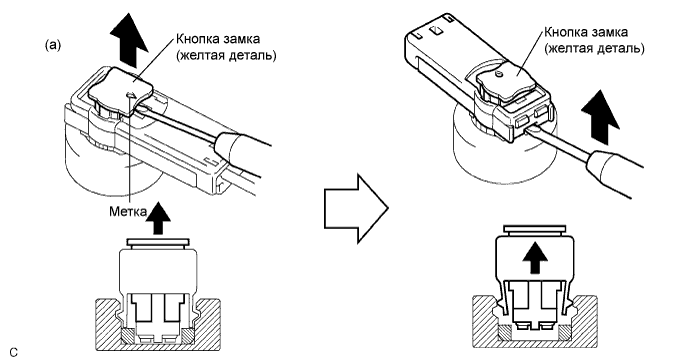 (a)

Кнопка замка (желтая деталь)

Метка

Кнопка замка (желтая деталь)

C