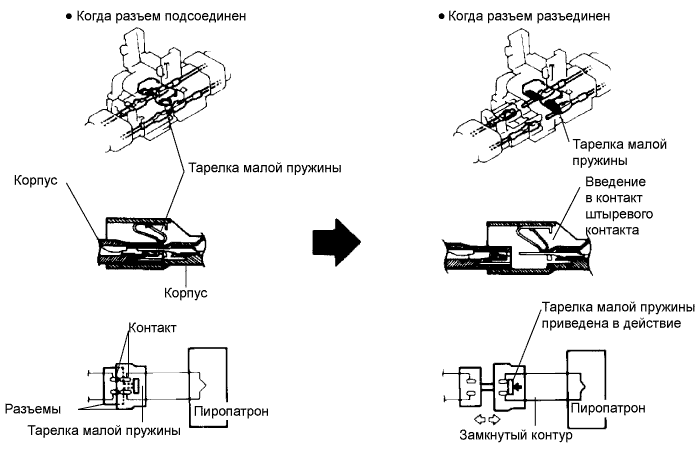 ● Когда разъем подсоединен

Тарелка малой пружины

Корпус

Корпус

Контакт

Разъемы

Тарелка малой пружины

Пиропатрон

● Когда разъем разъединен

Тарелка малой пружины

Введение в контакт штыревого контакта

Тарелка малой пружины приведена в действие

Пиропатрон

Замкнутый контур