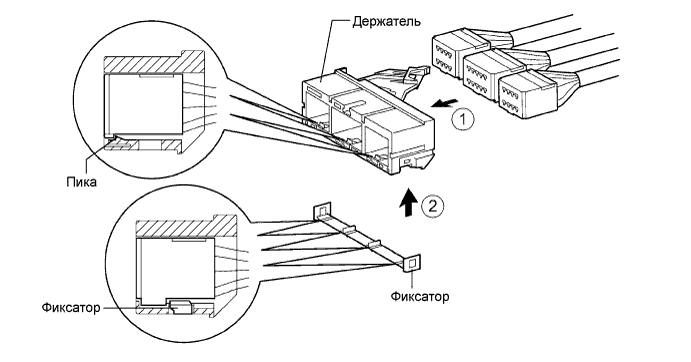 Держатель

1

Пика

2

Фиксатор

Фиксатор