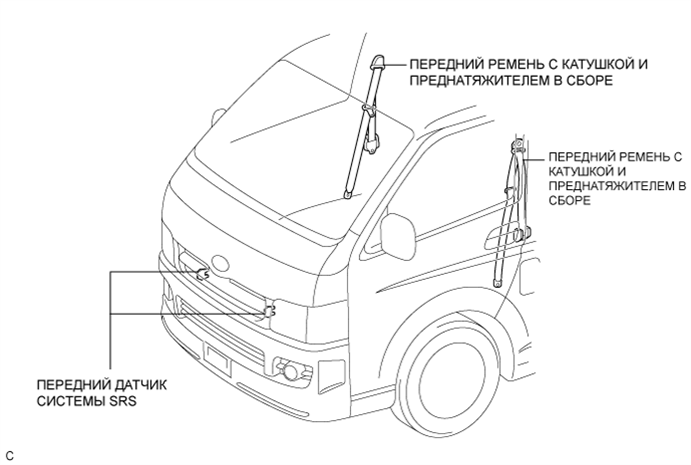 ПЕРЕДНИЙ РЕМЕНЬ С КАТУШКОЙ И ПРЕДНАТЯЖИТЕЛЕМ В СБОРЕ

ПЕРЕДНИЙ РЕМЕНЬ С КАТУШКОЙ И ПРЕДНАТЯЖИТЕЛЕМ В СБОРЕ

ПЕРЕДНИЙ ДАТЧИК СИСТЕМЫ SRS

C