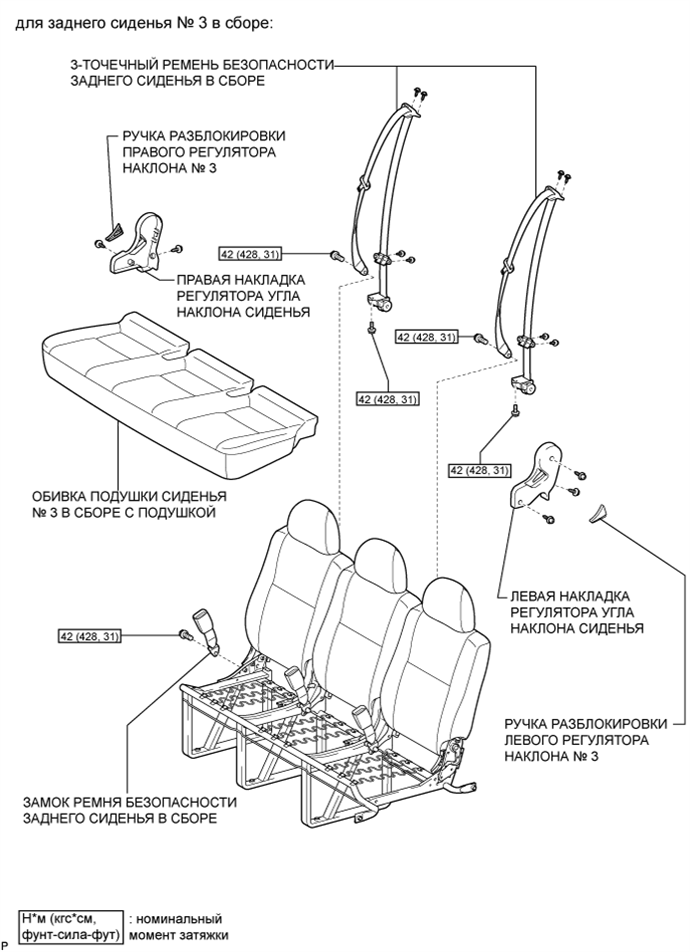 для заднего сиденья № 3 в сборе:

3-ТОЧЕЧНЫЙ РЕМЕНЬ БЕЗОПАСНОСТИ ЗАДНЕГО СИДЕНЬЯ В СБОРЕ

РУЧКА РАЗБЛОКИРОВКИ ПРАВОГО РЕГУЛЯТОРА НАКЛОНА № 3

42 (428, 31)

ПРАВАЯ НАКЛАДКА РЕГУЛЯТОРА УГЛА НАКЛОНА СИДЕНЬЯ

42 (428, 31)

42 (428, 31)

42 (428, 31)

ОБИВКА ПОДУШКИ СИДЕНЬЯ № 3 В СБОРЕ С ПОДУШКОЙ

ЛЕВАЯ НАКЛАДКА РЕГУЛЯТОРА УГЛА НАКЛОНА СИДЕНЬЯ

42 (428, 31)

РУЧКА РАЗБЛОКИРОВКИ ЛЕВОГО РЕГУЛЯТОРА НАКЛОНА № 3

ЗАМОК РЕМНЯ БЕЗОПАСНОСТИ ЗАДНЕГО СИДЕНЬЯ В СБОРЕ

Н*м (кгс*см, фунт-сила-фут) : номинальный момент затяжки

P