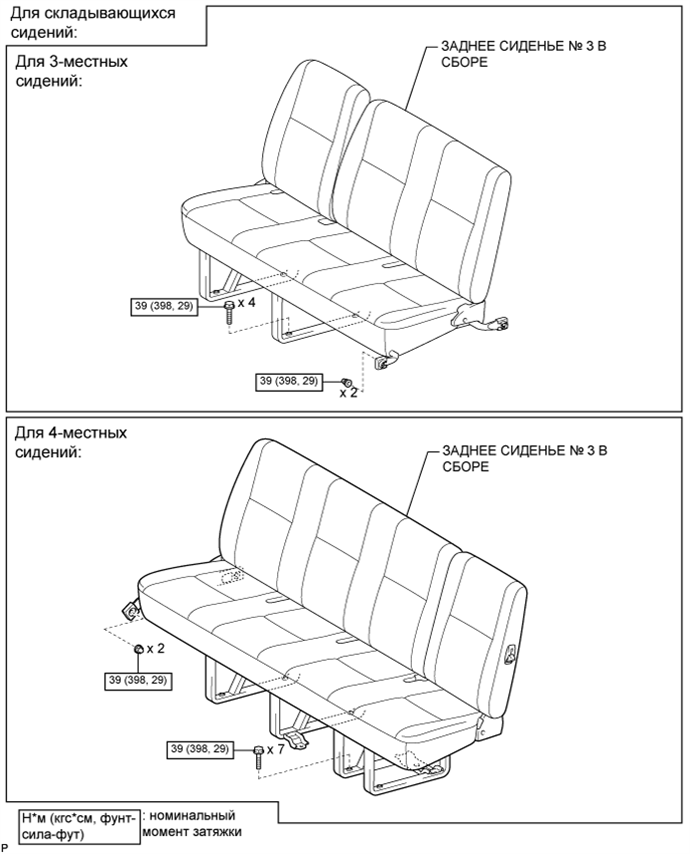 Для складывающихся сидений:

Для 3-местных сидений:

ЗАДНЕЕ СИДЕНЬЕ № 3 В СБОРЕ

39 (398, 29)

x 4

39 (398, 29)

x 2

Для 4-местных сидений:

ЗАДНЕЕ СИДЕНЬЕ № 3 В СБОРЕ

x 2

39 (398, 29)

39 (398, 29)

x 7

Н*м (кгс*см, фунт-сила-фут) : номинальный момент затяжки

P