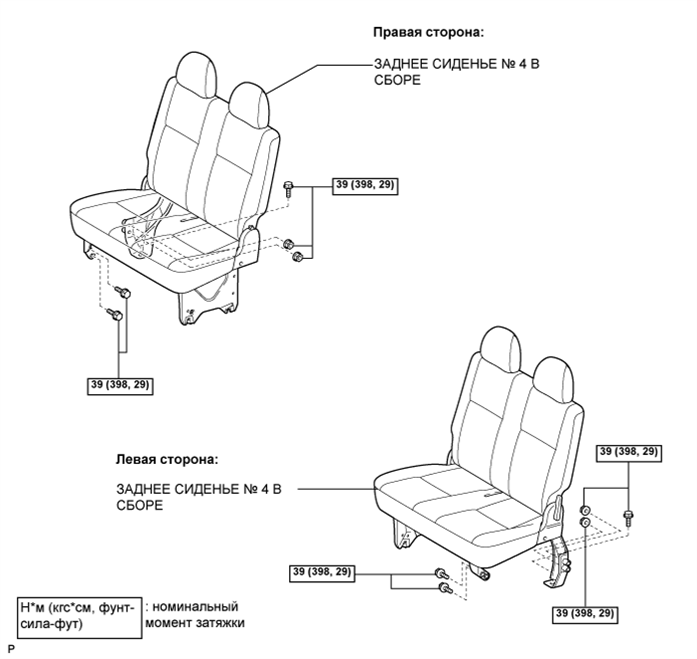 Правая сторона:

ЗАДНЕЕ СИДЕНЬЕ № 4 В СБОРЕ

39 (398, 29)

39 (398, 29)

Левая сторона:

ЗАДНЕЕ СИДЕНЬЕ № 4 В СБОРЕ

39 (398, 29)

39 (398, 29)

39 (398, 29)

Н*м (кгс*см, фунт-сила-фут) : номинальный момент затяжки

P