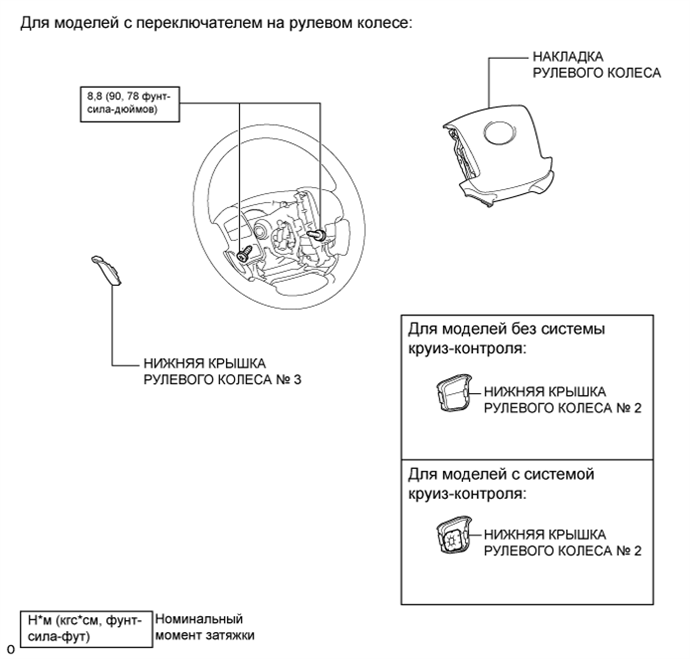 Для моделей с переключателем на рулевом колесе:

8,8 (90, 78 фунт-сила-дюймов)

НАКЛАДКА РУЛЕВОГО КОЛЕСА

НИЖНЯЯ КРЫШКА РУЛЕВОГО КОЛЕСА № 3

Для моделей без системы круиз-контроля:

НИЖНЯЯ КРЫШКА РУЛЕВОГО КОЛЕСА № 2

Для моделей с системой круиз-контроля:

НИЖНЯЯ КРЫШКА РУЛЕВОГО КОЛЕСА № 2

Н*м (кгс*см, фунт-сила-фут) Номинальный момент затяжки

o