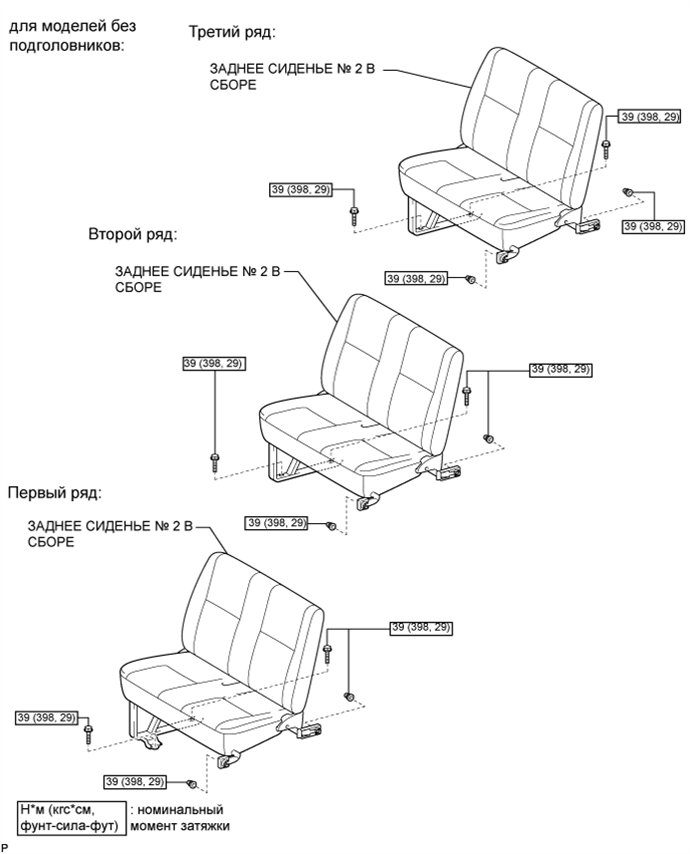 для моделей без подголовников:

Третий ряд:

ЗАДНЕЕ СИДЕНЬЕ № 2 В СБОРЕ

39 (398, 29)

39 (398, 29)

39 (398, 29)

39 (398, 29)

Второй ряд:

ЗАДНЕЕ СИДЕНЬЕ № 2 В СБОРЕ

39 (398, 29)

39 (398, 29)

39 (398, 29)

Первый ряд:

ЗАДНЕЕ СИДЕНЬЕ № 2 В СБОРЕ

39 (398, 29)

39 (398, 29)

39 (398, 29)

Н*м (кгс*см, фунт-сила-фут) : номинальный момент затяжки

P