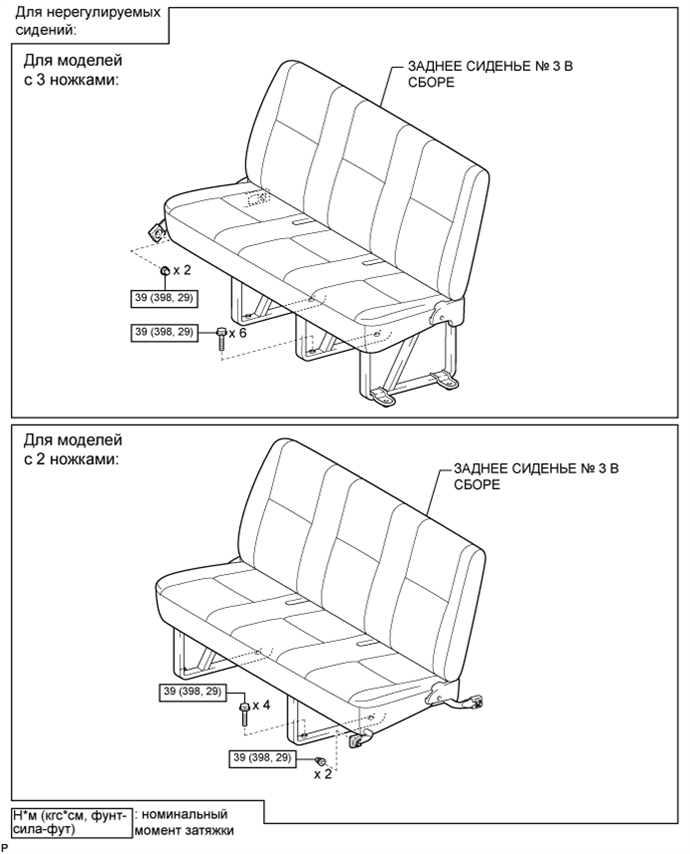 Для нерегулируемых сидений:

Для моделей с 3 ножками:

ЗАДНЕЕ СИДЕНЬЕ № 3 В СБОРЕ

x 2

39 (398, 29)

39 (398, 29)

x 6

Для моделей с 2 ножками:

ЗАДНЕЕ СИДЕНЬЕ № 3 В СБОРЕ

39 (398, 29)

x 4

39 (398, 29)

x 2

Н*м (кгс*см, фунт-сила-фут) : номинальный момент затяжки

P