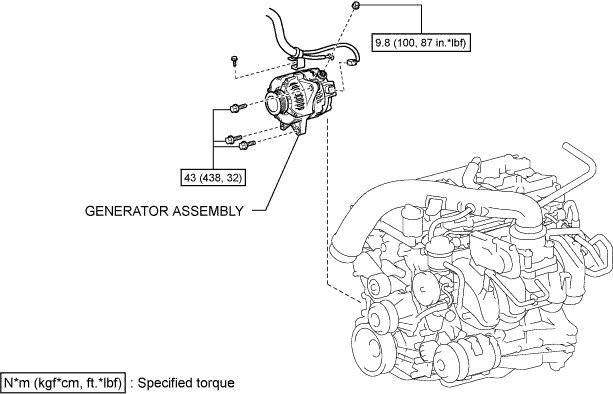 9.8 (100, 87 in.*lbf)

43 (438, 32)

GENERATOR ASSEMBLY

N*m (kgf*cm, ft.*lbf) : Specified torque