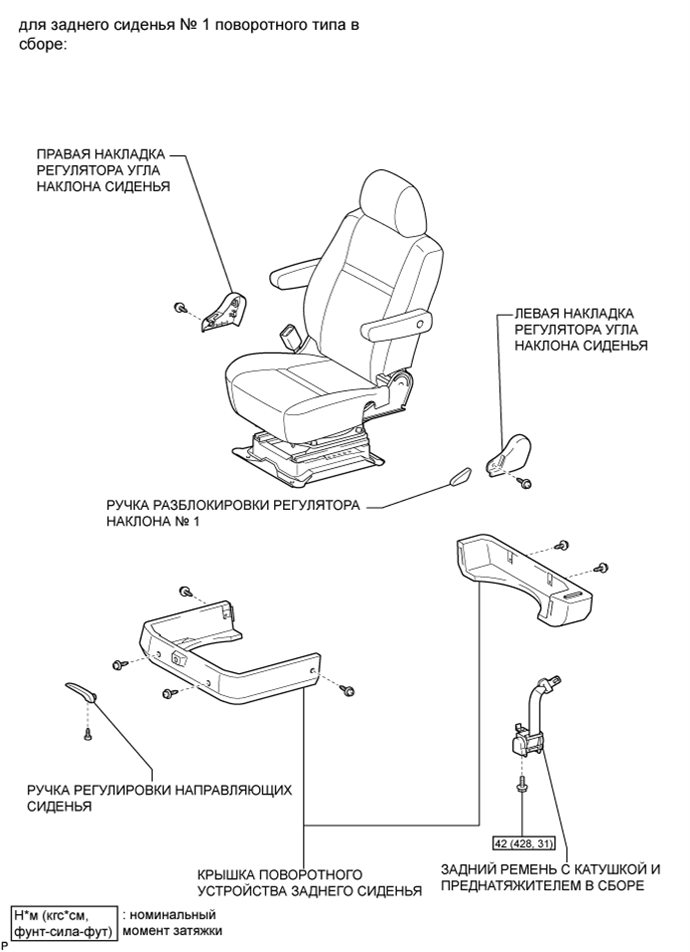 для заднего сиденья № 1 поворотного типа в сборе:

ПРАВАЯ НАКЛАДКА РЕГУЛЯТОРА УГЛА НАКЛОНА СИДЕНЬЯ

ЛЕВАЯ НАКЛАДКА РЕГУЛЯТОРА УГЛА НАКЛОНА СИДЕНЬЯ

РУЧКА РАЗБЛОКИРОВКИ РЕГУЛЯТОРА НАКЛОНА № 1

РУЧКА РЕГУЛИРОВКИ НАПРАВЛЯЮЩИХ СИДЕНЬЯ

42 (428, 31)

КРЫШКА ПОВОРОТНОГО УСТРОЙСТВА ЗАДНЕГО СИДЕНЬЯ

ЗАДНИЙ РЕМЕНЬ С КАТУШКОЙ И ПРЕДНАТЯЖИТЕЛЕМ В СБОРЕ

Н*м (кгс*см, фунт-сила-фут) : номинальный момент затяжки

P