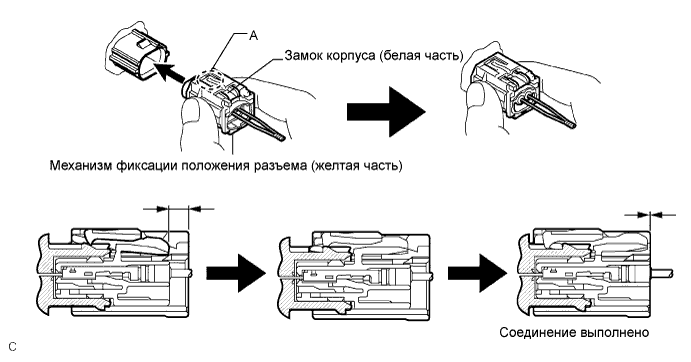 A

Замок корпуса (белая часть)

Механизм фиксации положения разъема (желтая часть)

Соединение выполнено

C