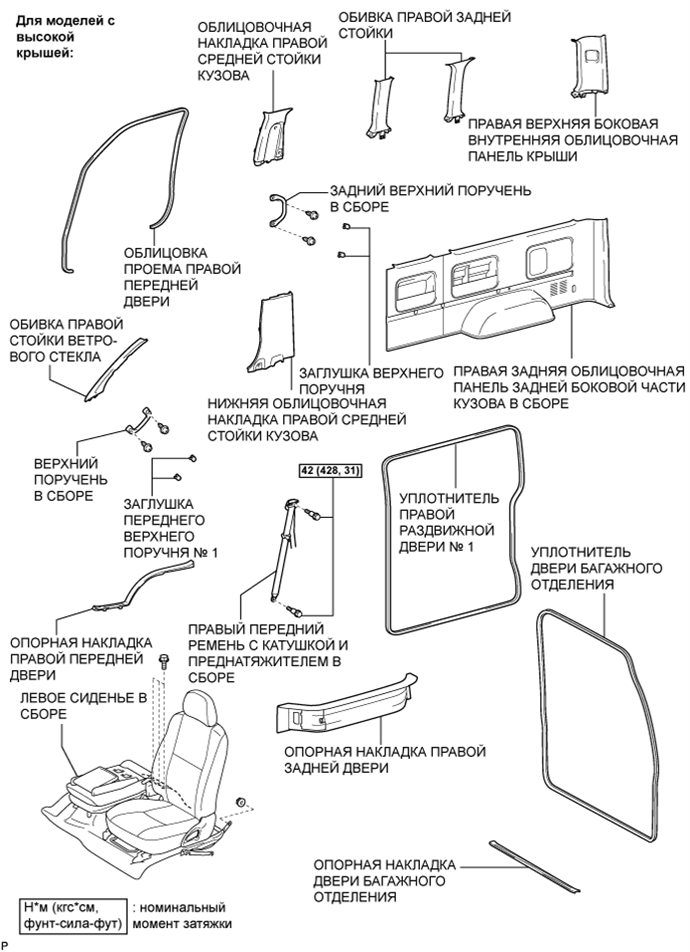 Для моделей с высокой крышей:

ОБЛИЦОВОЧНАЯ НАКЛАДКА ПРАВОЙ СРЕДНЕЙ СТОЙКИ КУЗОВА

ОБИВКА ПРАВОЙ ЗАДНЕЙ СТОЙКИ

ПРАВАЯ ВЕРХНЯЯ БОКОВАЯ ВНУТРЕННЯЯ ОБЛИЦОВОЧНАЯ ПАНЕЛЬ КРЫШИ

ЗАДНИЙ ВЕРХНИЙ ПОРУЧЕНЬ В СБОРЕ

ОБЛИЦОВКА ПРОЕМА ПРАВОЙ ПЕРЕДНЕЙ ДВЕРИ

ОБИВКА ПРАВОЙ СТОЙКИ ВЕТРОВОГО СТЕКЛА

ЗАГЛУШКА ВЕРХНЕГО ПОРУЧНЯ

НИЖНЯЯ ОБЛИЦОВОЧНАЯ НАКЛАДКА ПРАВОЙ СРЕДНЕЙ СТОЙКИ КУЗОВА

ПРАВАЯ ЗАДНЯЯ ОБЛИЦОВОЧНАЯ ПАНЕЛЬ ЗАДНЕЙ БОКОВОЙ ЧАСТИ КУЗОВА В СБОРЕ

ВЕРХНИЙ ПОРУЧЕНЬ В СБОРЕ

ЗАГЛУШКА ПЕРЕДНЕГО ВЕРХНЕГО ПОРУЧНЯ № 1

42 (428, 31)

УПЛОТНИТЕЛЬ ПРАВОЙ РАЗДВИЖНОЙ ДВЕРИ № 1

УПЛОТНИТЕЛЬ ДВЕРИ БАГАЖНОГО ОТДЕЛЕНИЯ

ОПОРНАЯ НАКЛАДКА ПРАВОЙ ПЕРЕДНЕЙ ДВЕРИ

ПРАВЫЙ ПЕРЕДНИЙ РЕМЕНЬ С КАТУШКОЙ И ПРЕДНАТЯЖИТЕЛЕМ В СБОРЕ

ЛЕВОЕ СИДЕНЬЕ В СБОРЕ

ОПОРНАЯ НАКЛАДКА ПРАВОЙ ЗАДНЕЙ ДВЕРИ

ОПОРНАЯ НАКЛАДКА ДВЕРИ БАГАЖНОГО ОТДЕЛЕНИЯ

Н*м (кгс*см, фунт-сила-фут) : номинальный момент затяжки

P