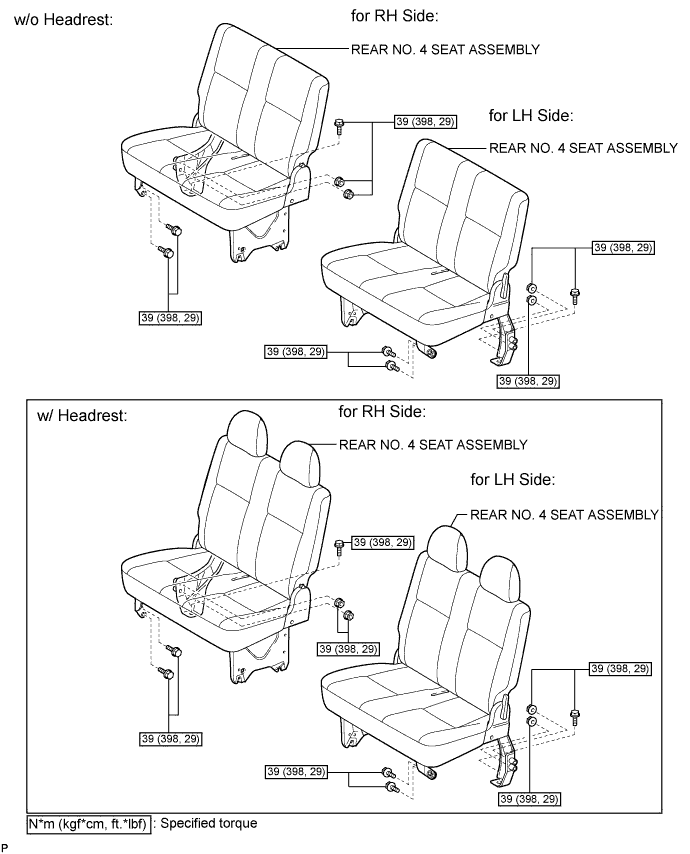 w/o Headrest:

for RH Side:

REAR NO. 4 SEAT ASSEMBLY

39 (398, 29)

for LH Side:

REAR NO. 4 SEAT ASSEMBLY

39 (398, 29)

39 (398, 29)

39 (398, 29)

39 (398, 29)

w/ Headrest:

for RH Side:

REAR NO. 4 SEAT ASSEMBLY

for LH Side:

REAR NO. 4 SEAT ASSEMBLY

39 (398, 29)

39 (398, 29)

39 (398, 29)

39 (398, 29)

39 (398, 29)

39 (398, 29)

N*m (kgf*cm, ft.*lbf) : Specified torque

P